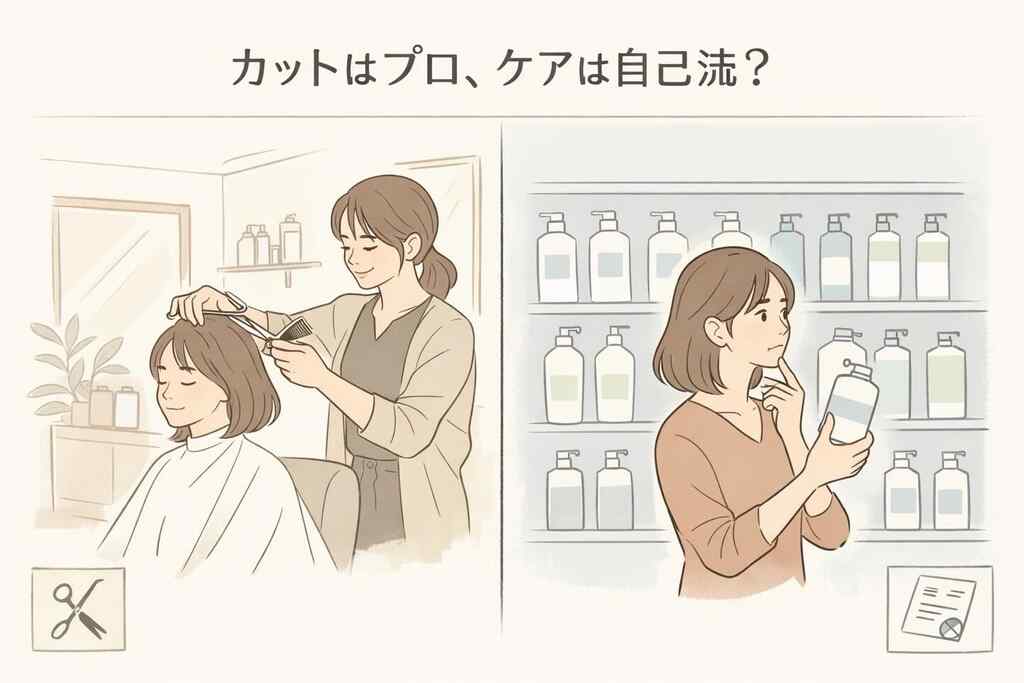 カットはプロ、ケアは自己流？